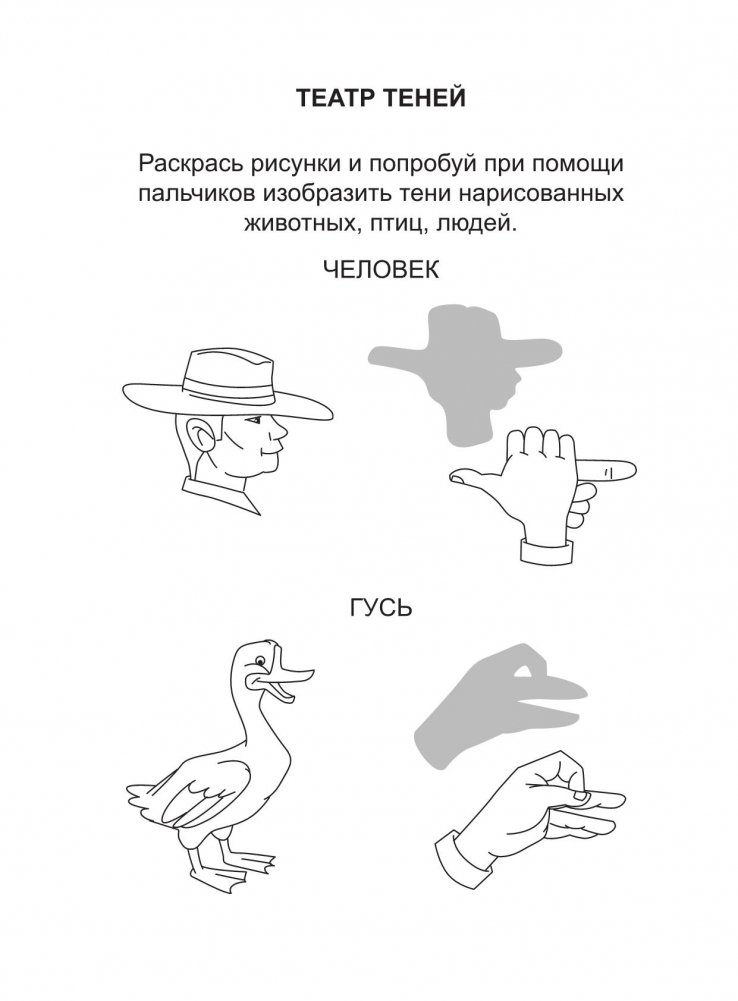 ТЕАТР ТЕНЕЙ

Раскрась рисунки и попробуй при помощи пальчиков изобразить тени нарисованных животных, птиц, людей.

ЧЕЛОВЕК

ГУСЬ