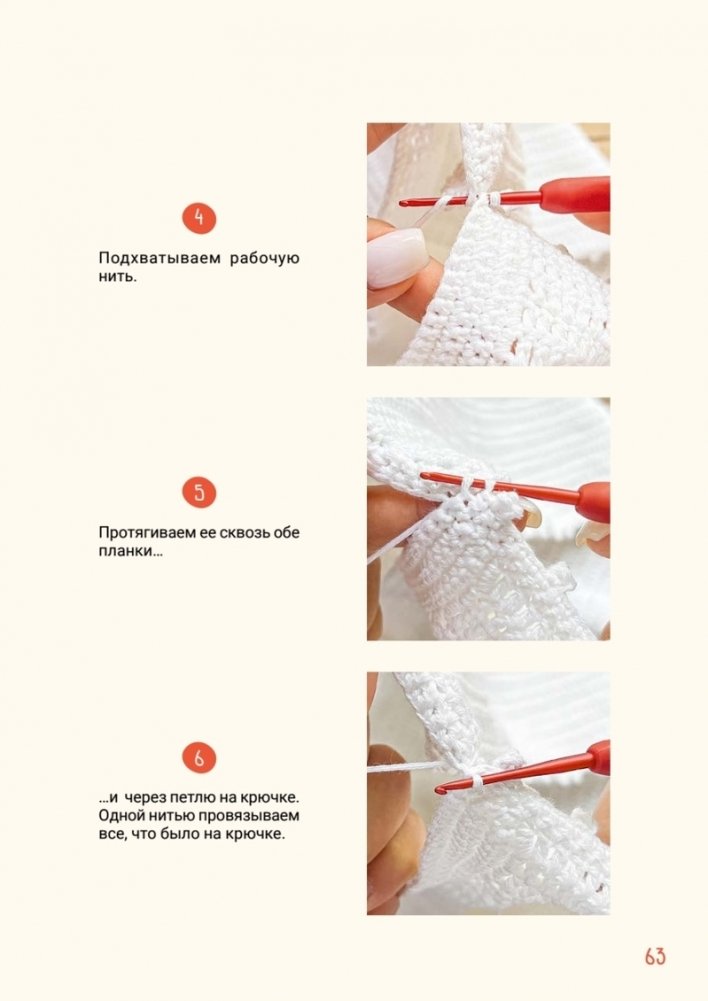 4

Подхватываем рабочую нить.

5

Протягиваем ее сквозь обе планки...

6

...и через петлю на крючке. Одной нитью провязываем все, что было на крючке.

63