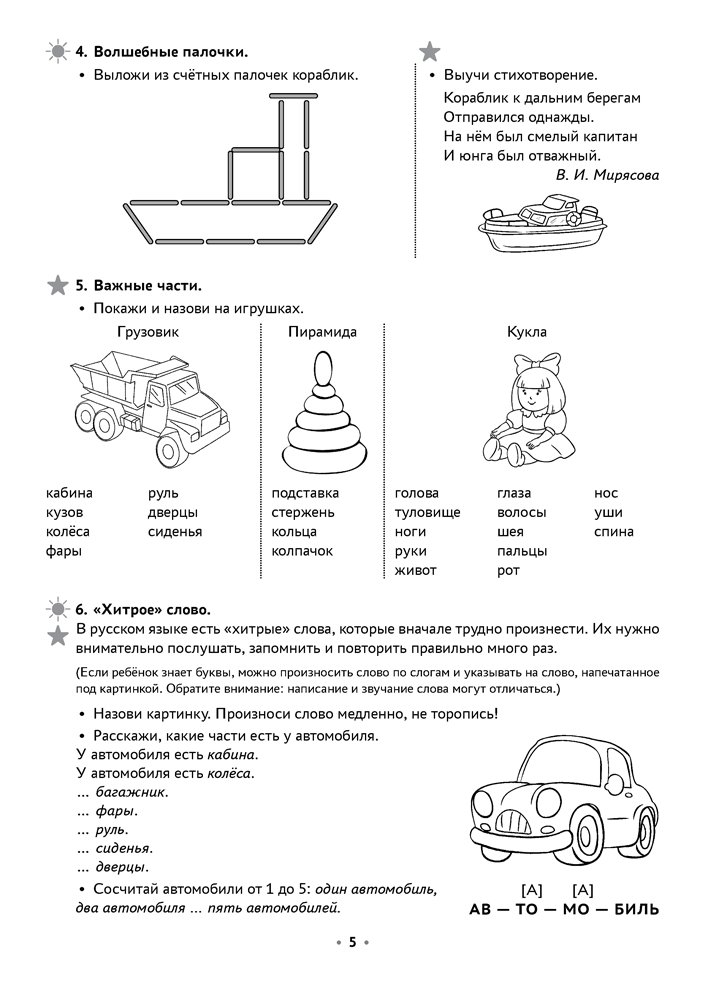 4. Волшебные палочки.

• Выложи из счётных палочек кораблик.

• Выучи стихотворение.

Кораблик к дальним берегам
Отправился однажды.
На нём был смелый капитан
И юнга был отважный.

В. И. Мирясова

5. Важные части.

• Покажи и назови на игрушках.

Грузовик

кабина
кузов
колёса
фары

руль
дверцы
сиденья

Пирамида

подставка
стержень
кольца
колпачок

Кукла

голова
туловище
ноги
руки
живот

глаза
волосы
шея
пальцы
рот

нос
уши
спина

6. «Хитрое» слово.

В русском языке есть «хитрые» слова, которые вначале трудно произнести. Их нужно внимательно послушать, запомнить и повторить правильно много раз.

(Если ребёнок знает буквы, можно произносить слово по слогам и указывать на слово, напечатанное под картинкой. Обратите внимание: написание и звучание слова могут отличаться.)

• Назови картинку. Произноси слово медленно, не торопись!

• Расскажи, какие части есть у автомобиля.

У автомобиля есть кабина.
У автомобиля есть колёса.
... багажник.
... фары.
... руль.
... сиденья.
... дверцы.

• Сосчитай автомобили от 1 до 5: один автомобиль, два автомобиля ... пять автомобилей.

[А] [А]
АВ — ТО — МО — БИЛЬ

• 5 •