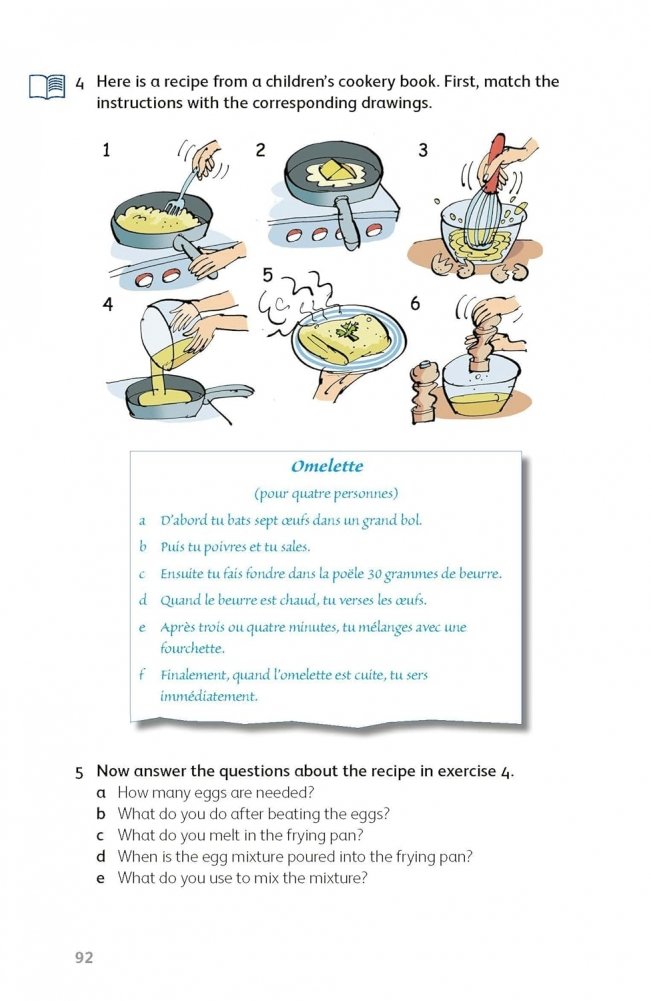 4 Here is a recipe from a children's cookery book. First, match the instructions with the corresponding drawings.

1 2 3

4 5 6

Omelette

(pour quatre personnes)

a D'abord tu bats sept œufs dans un grand bol.

b Puis tu poivres et tu sales.

c Ensuite tu fais fondre dans la poêle 30 grammes de beurre.

d Quand le beurre est chaud, tu verses les œufs.

e Après trois ou quatre minutes, tu mélanges avec une fourchette.

f Finalement, quand l'omelette est cuite, tu sers immédiatement.

5 Now answer the questions about the recipe in exercise 4.
a How many eggs are needed?
b What do you do after beating the eggs?
c What do you melt in the frying pan?
d When is the egg mixture poured into the frying pan?
e What do you use to mix the mixture?

92