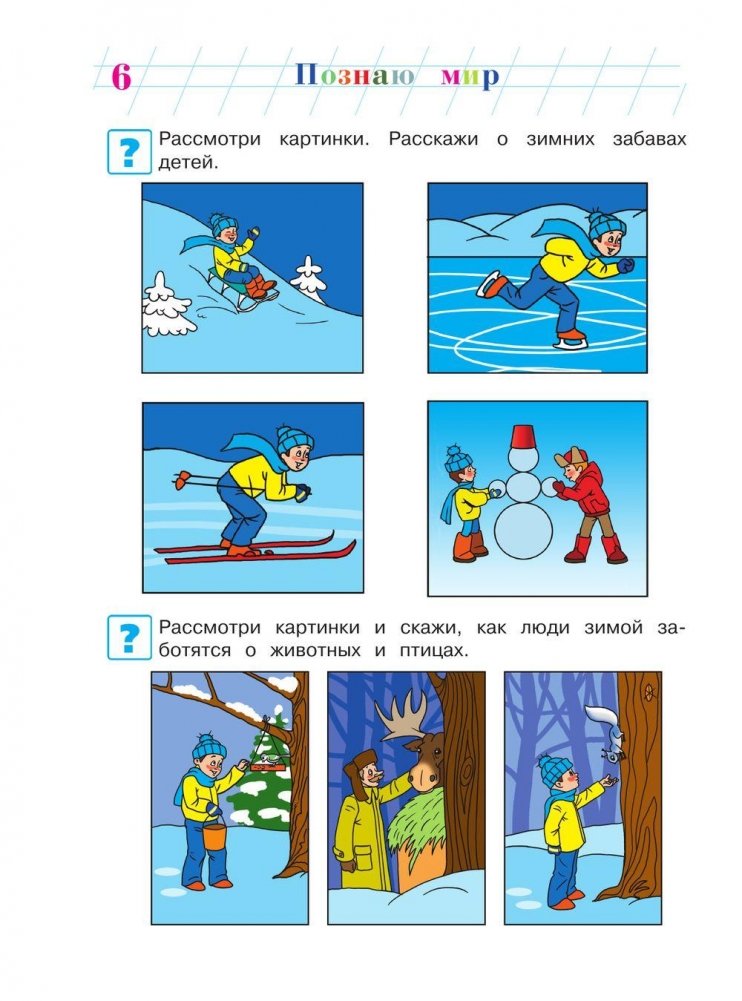 6 Познаю мир

? Рассмотри картинки. Расскажи о зимних забавах детей.

? Рассмотри картинки и скажи, как люди зимой заботятся о животных и птицах.