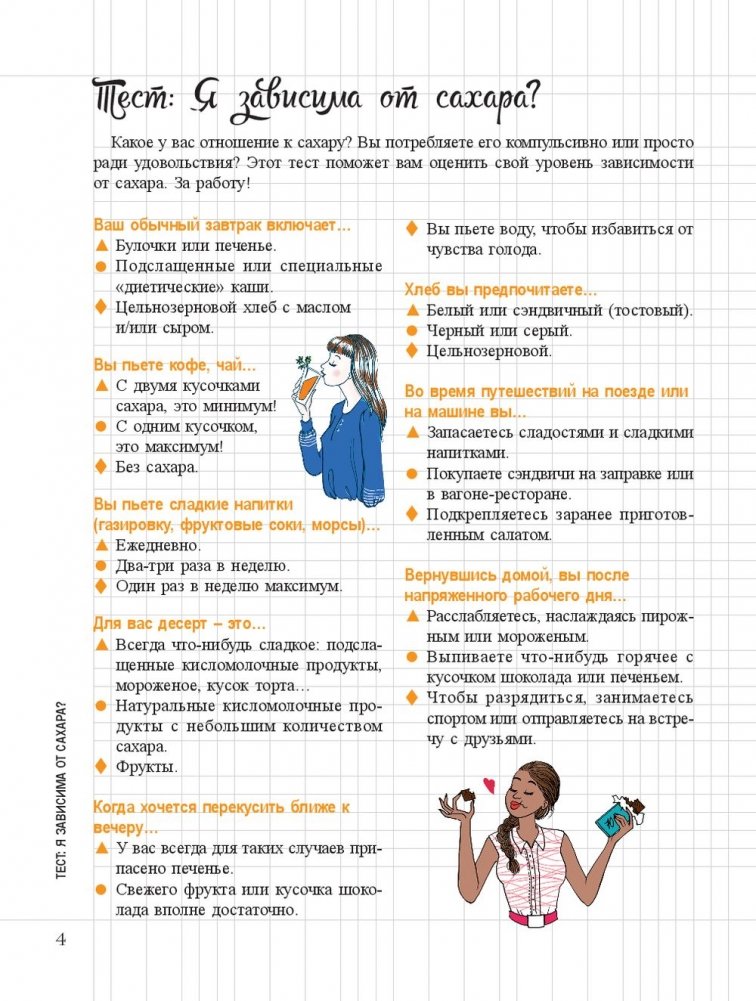 Тест: Я зависима от сахара?

Какое у вас отношение к сахару? Вы потребляете его компульсивно или просто ради удовольствия? Этот тест поможет вам оценить свой уровень зависимости от сахара. За работу!

Ваш обычный завтрак включает...
▲ Булочки или печенье.
● Подслащенные или специальные «диетические» каши.
♦ Цельнозерновой хлеб с маслом и/или сыром.

Вы пьете кофе, чай...
▲ С двумя кусочками сахара, это минимум!
● С одним кусочком, это максимум!
♦ Без сахара.

Вы пьете сладкие напитки (газировку, фруктовые соки, морсы)...
▲ Ежедневно.
● Два-три раза в неделю.
♦ Один раз в неделю максимум.

Для вас десерт – это...
▲ Всегда что-нибудь сладкое: подслащенные кисломолочные продукты, мороженое, кусок торта...
● Натуральные кисломолочные продукты с небольшим количеством сахара.
♦ Фрукты.

Когда хочется перекусить ближе к вечеру...
▲ У вас всегда для таких случаев припасено печенье.
● Свежего фрукта или кусочка шоколада вполне достаточно.
♦ Вы пьете воду, чтобы избавиться от чувства голода.

Хлеб вы предпочитаете...
▲ Белый или сэндвичный (тостовый).
● Черный или серый.
♦ Цельнозерновой.

Во время путешествий на поезде или на машине вы...
▲ Запасаетесь сладостями и сладкими напитками.
● Покупаете сэндвичи на заправке или в вагоне-ресторане.
♦ Подкрепляетесь заранее приготовленным салатом.

Вернувшись домой, вы после напряженного рабочего дня...
▲ Расслабляетесь, наслаждаясь пирожным или мороженым.
● Выпиваете что-нибудь горячее с кусочком шоколада или печеньем.
♦ Чтобы разрядиться, занимаетесь спортом или отправляетесь на встречу с друзьями.

ТЕСТ: Я ЗАВИСИМА ОТ САХАРА?

4