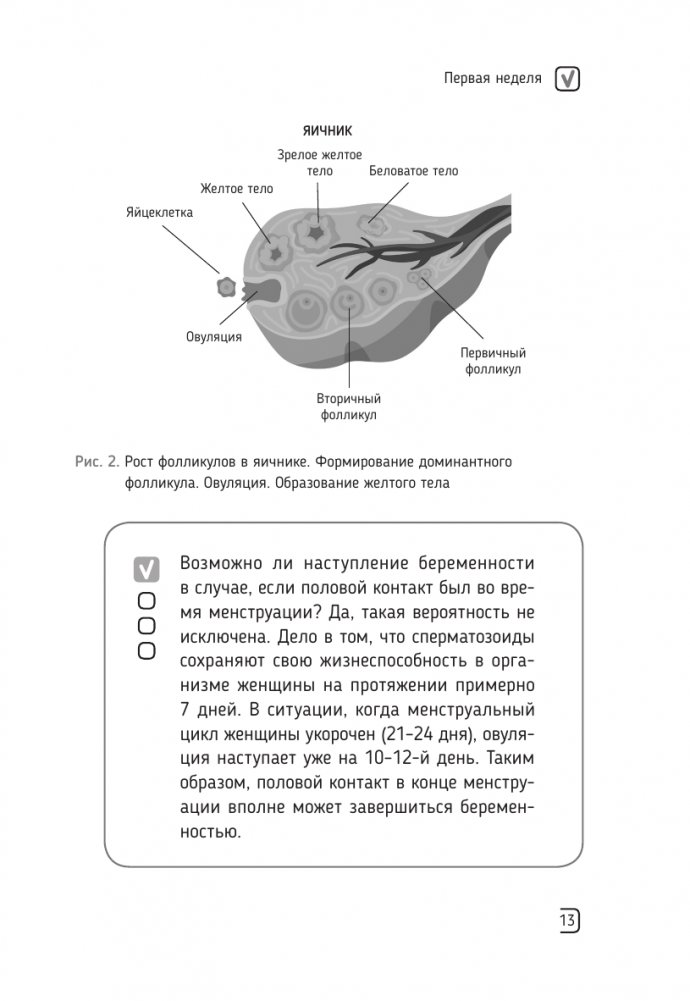 Первая неделя

ЯИЧНИК

Зрелое желтое тело

Беловатое тело

Желтое тело

Яйцеклетка

Овуляция

Первичный фолликул

Вторичный фолликул

Рис. 2. Рост фолликулов в яичнике. Формирование доминантного фолликула. Овуляция. Образование желтого тела

Возможно ли наступление беременности в случае, если половой контакт был во время менструации? Да, такая вероятность не исключена. Дело в том, что сперматозоиды сохраняют свою жизнеспособность в организме женщины на протяжении примерно 7 дней. В ситуации, когда менструальный цикл женщины укорочен (21–24 дня), овуляция наступает уже на 10–12-й день. Таким образом, половой контакт в конце менструации вполне может завершиться беременностью.

13