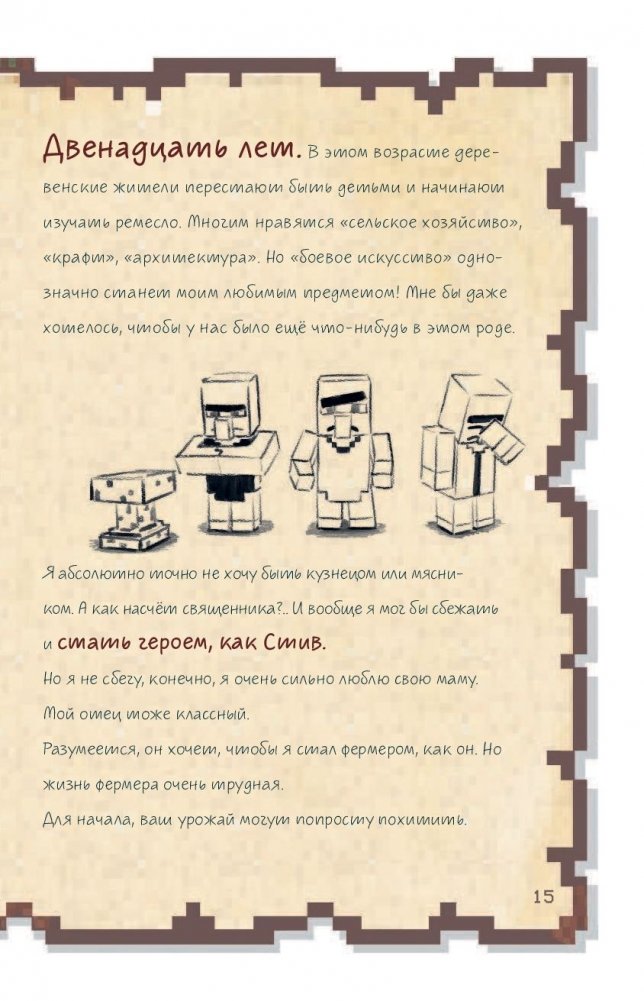 Двенадцать лет. В этом возрасте деревенские жители перестают быть детьми и начинают изучать ремесло. Многим нравятся «сельское хозяйство», «крафт», «архитектура». Но «боевое искусство» однозначно станет моим любимым предметом! Мне бы даже хотелось, чтобы у нас было ещё что-нибудь в этом роде.

Я абсолютно точно не хочу быть кузнецом или мясником. А как насчёт священника?.. И вообще я мог бы сбежать и стать героем, как Стив.

Но я не сбегу, конечно, я очень сильно люблю свою маму.

Мой отец тоже классный.

Разумеется, он хочет, чтобы я стал фермером, как он. Но жизнь фермера очень трудная.

Для начала, ваш урожай могут попросту похитить.

15