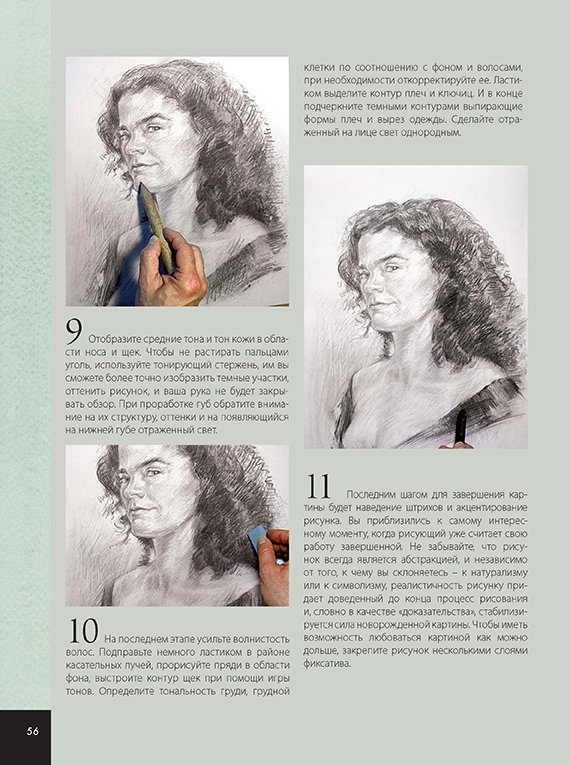 9 Отобразите средние тона и тон кожи в области носа и щек. Чтобы не растирать пальцами уголь, используйте тонирующий стержень, им вы сможете более точно изобразить темные участки, оттенить рисунок, и ваша рука не будет закрывать обзор. При проработке губ обратите внимание на их структуру, оттенки и на появляющийся на нижней губе отраженный свет.

10 На последнем этапе усильте волнистость волос. Подправьте немного ластиком в районе касательных лучей, прорисуйте пряди в области фона, выстроите контур щек при помощи игры тонов. Определите тональность груди, грудной клетки по соотношению с фоном и волосами, при необходимости откорректируйте ее. Ластиком выделите контур плеч и ключиц. И в конце подчеркните темными контурами выпирающие формы плеч и вырез одежды. Сделайте отраженный на лице свет однородным.

11 Последним шагом для завершения картины будет наведение штрихов и акцентирование рисунка. Вы приблизились к самому интересному моменту, когда рисующий уже считает свою работу завершенной. Не забывайте, что рисунок всегда является абстракцией, и независимо от того, к чему вы склоняетесь – к натурализму или к символизму, реалистичность рисунку придает доведенный до конца процесс рисования и, словно в качестве «доказательства», стабилизируется сила новорожденной картины. Чтобы иметь возможность любоваться картиной как можно дольше, закрепите рисунок несколькими слоями фиксатива.

56