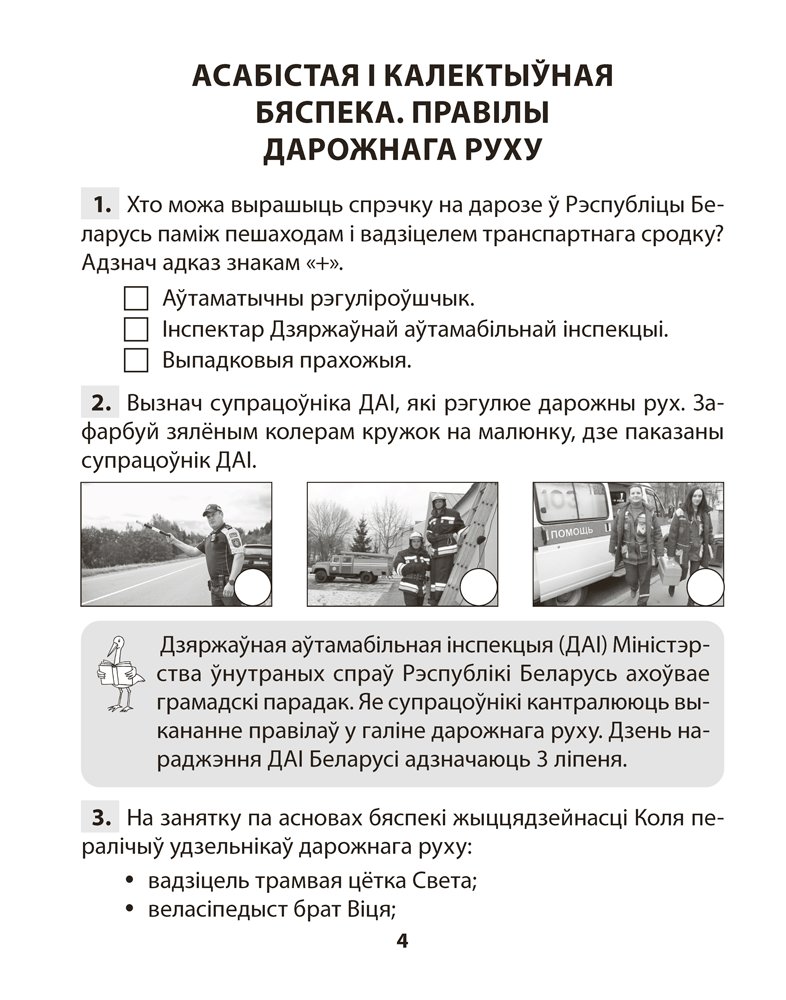 АСАБІСТАЯ І КАЛЕКТЫЎНАЯ БЯСПЕКА. ПРАВІЛЫ ДАРОЖНАГА РУХУ

1. Хто можа вырашыць спрэчку на дарозе ў Рэспубліцы Беларусь паміж пешаходам і вадзіцелем транспартнага сродку? Адзнач адказ знакам «+».

Аўтаматычны рэгуліроўшчык.
Інспектар Дзяржаўнай аўтамабільнай інспекцыі.
Выпадковыя прахожыя.

2. Вызнач супрацоўніка ДАІ, які рэгулюе дарожны рух. Зафарбуй зялёным колерам кружок на малюнку, дзе паказаны супрацоўнік ДАІ.

103
ПОМОЩЬ

Дзяржаўная аўтамабільная інспекцыя (ДАІ) Міністэрства ўнутраных спраў Рэспублікі Беларусь ахоўвае грамадскі парадак. Яе супрацоўнікі кантралююць выкананне правілаў у галіне дарожнага руху. Дзень нараджэння ДАІ Беларусі адзначаюць 3 ліпеня.

3. На занятку па асновах бяспекі жыццядзейнасці Коля пералічыў удзельнікаў дарожнага руху:
• вадзіцель трамвая цётка Света;
• веласіпедыст брат Віця;

4