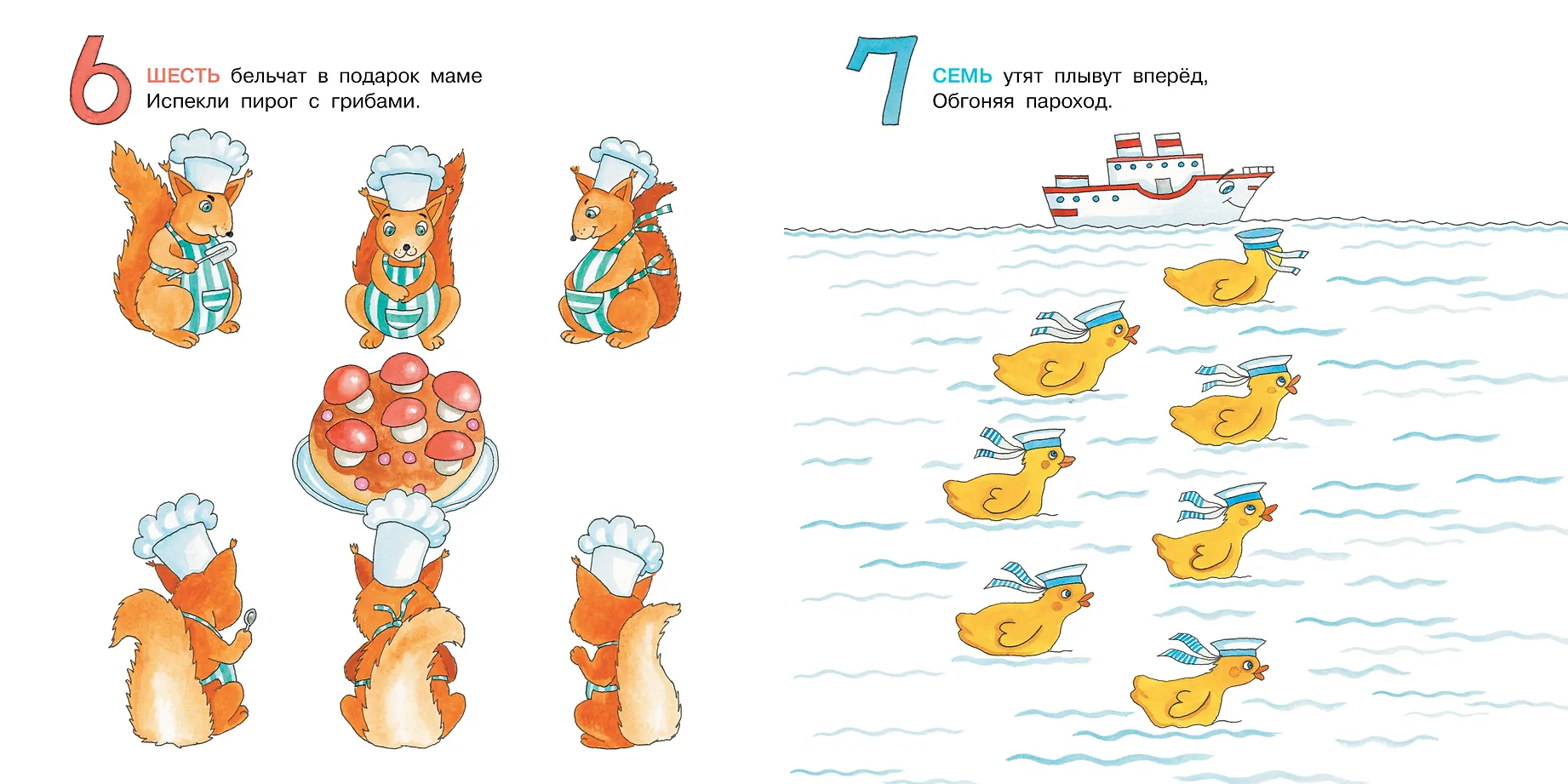 6

ШЕСТЬ бельчат в подарок маме
Испекли пирог с грибами.

7

СЕМЬ утят плывут вперёд,
Обгоняя пароход.