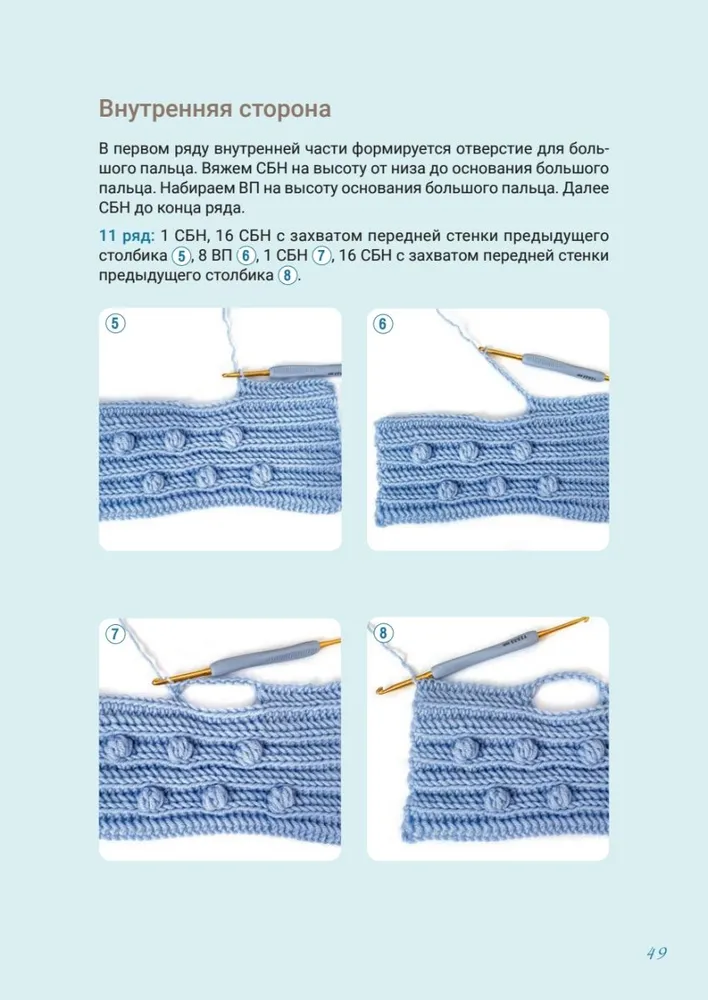 Внутренняя сторона

В первом ряду внутренней части формируется отверстие для большого пальца. Вяжем СБН на высоту от низа до основания большого пальца. Набираем ВП на высоту основания большого пальца. Далее СБН до конца ряда.

11 ряд: 1 СБН, 16 СБН с захватом передней стенки предыдущего столбика 5, 8 ВП 6, 1 СБН 7, 16 СБН с захватом передней стенки предыдущего столбика 8.

5

6

7

8

49